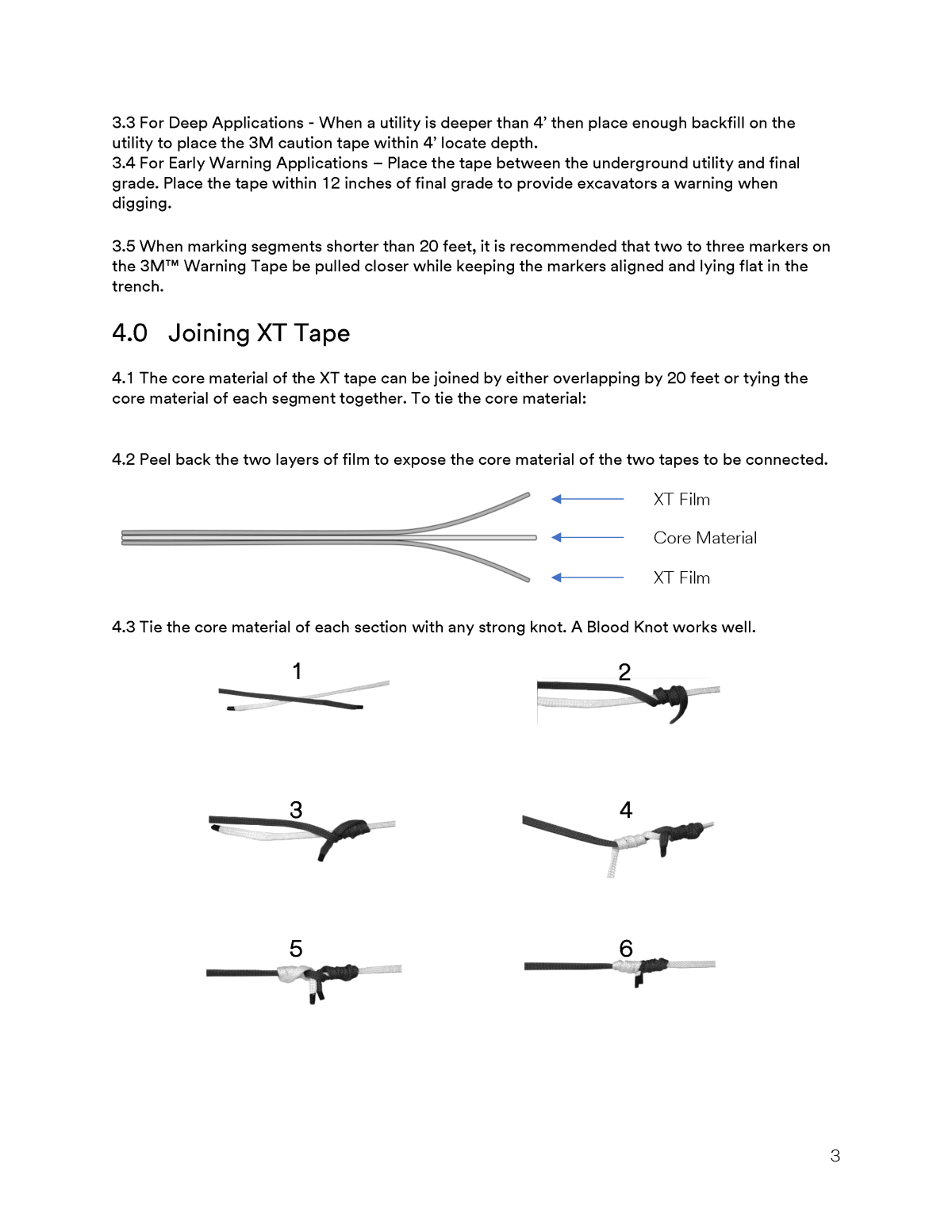 3.3 For Deep Applications - When a utility is deeper than 4' then place enough backfill on the utility to place the 3M caution tape within 4' locate depth.
3.4 For Early Warning Applications – Place the tape between the underground utility and final grade. Place the tape within 12 inches of final grade to provide excavators a warning when digging.

3.5 When marking segments shorter than 20 feet, it is recommended that two to three markers on the 3M™ Warning Tape be pulled closer while keeping the markers aligned and lying flat in the trench.

4.0 Joining XT Tape

4.1 The core material of the XT tape can be joined by either overlapping by 20 feet or tying the core material of each segment together. To tie the core material:

4.2 Peel back the two layers of film to expose the core material of the two tapes to be connected.

XT Film
Core Material
XT Film

4.3 Tie the core material of each section with any strong knot. A Blood Knot works well.

1
2
3
4
5
6

3